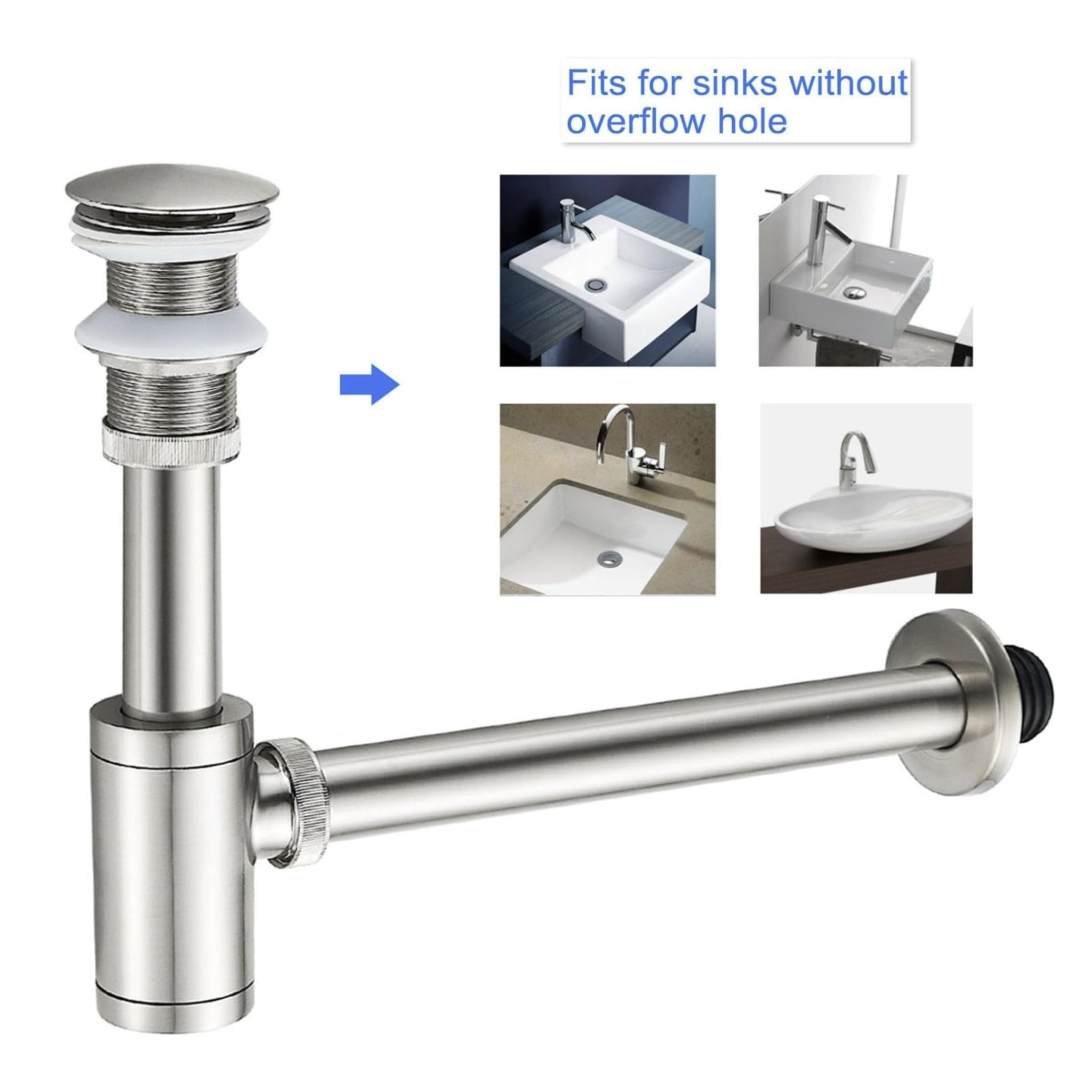 Fits for sinks without overflow hole