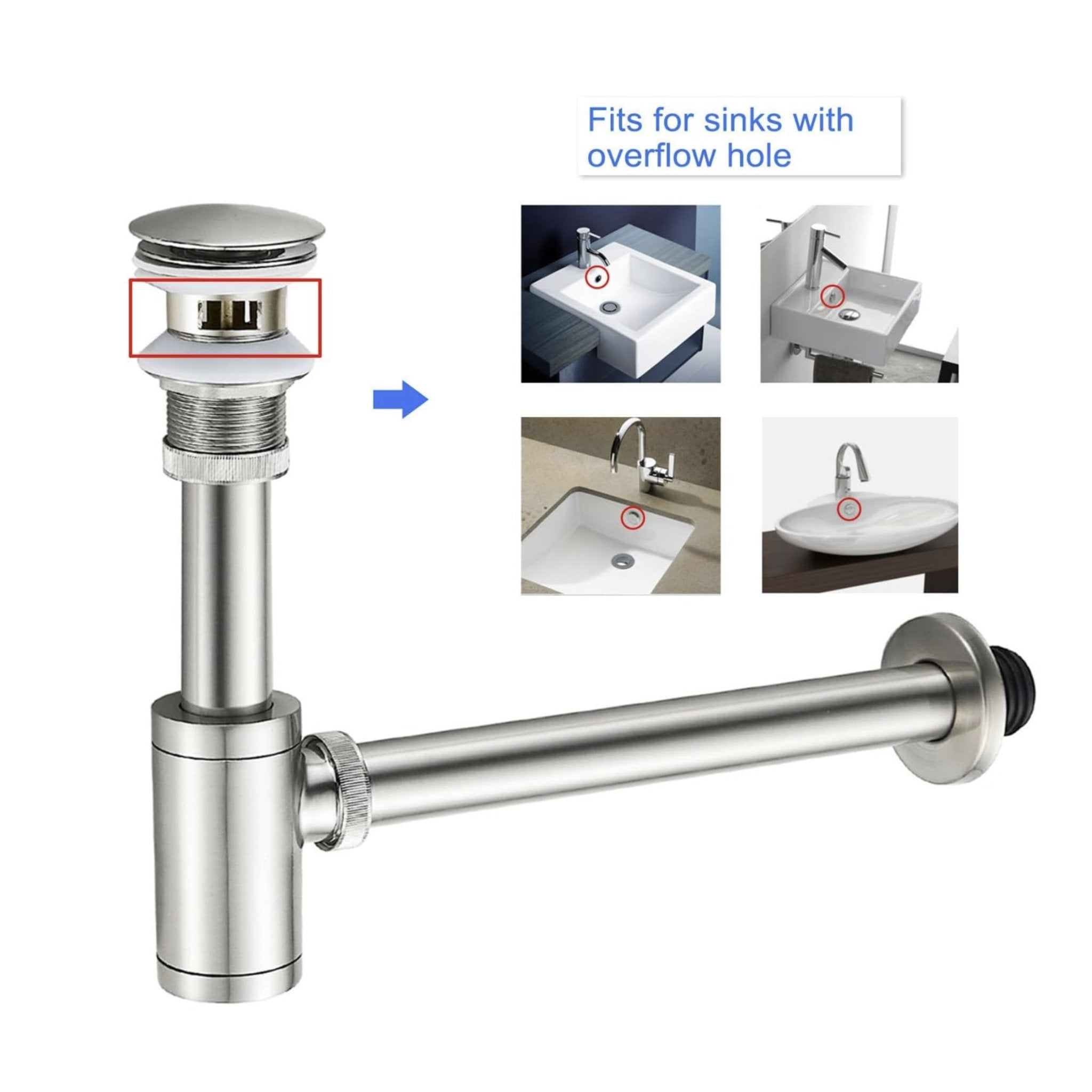 Fits for sinks with overflow hole